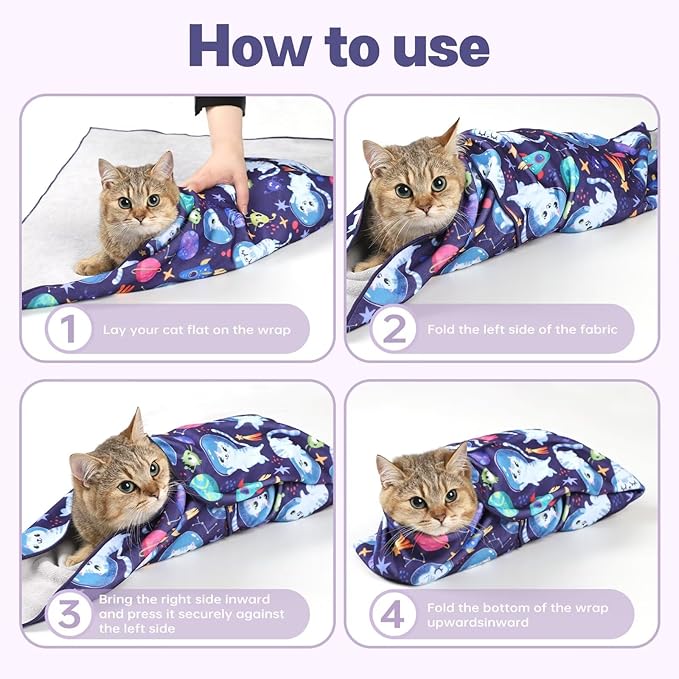 How to use

1 Lay your cat flat on the wrap

2 Fold the left side of the fabric

3 Bring the right side inward and press it securely against the left side

4 Fold the bottom of the wrap upwardsinward