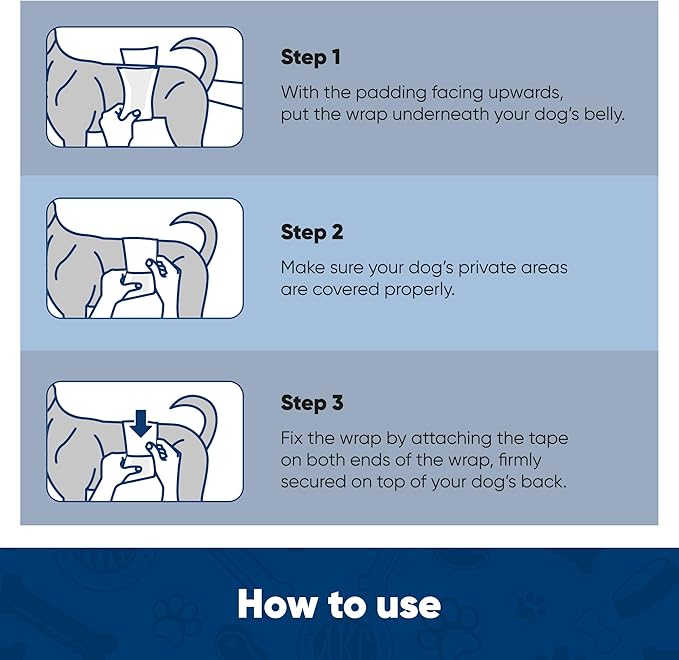 Step 1

With the padding facing upwards, put the wrap underneath your dog's belly.

Step 2

Make sure your dog's private areas are covered properly.

Step 3

Fix the wrap by attaching the tape on both ends of the wrap, firmly secured on top of your dog's back.

How to use