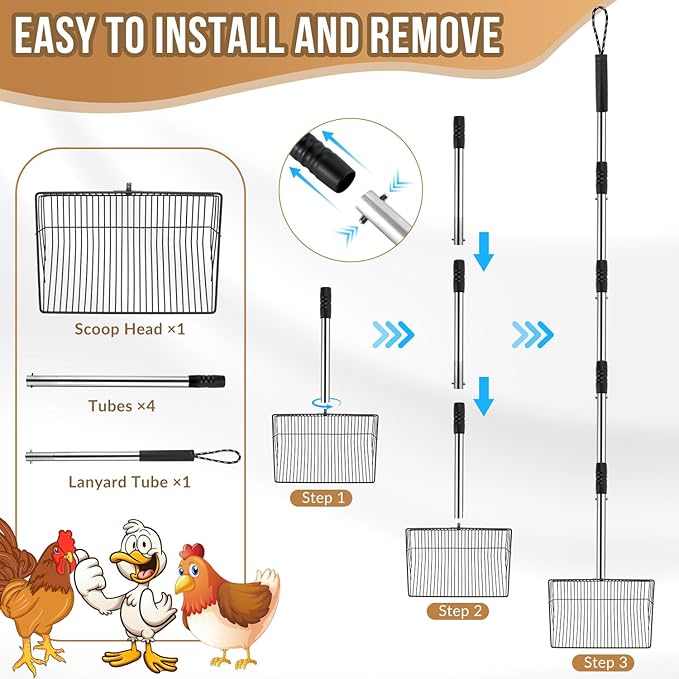 EASY TO INSTALL AND REMOVE

Scoop Head ×1

Tubes ×4

Lanyard Tube ×1

Step 1

Step 2

Step 3