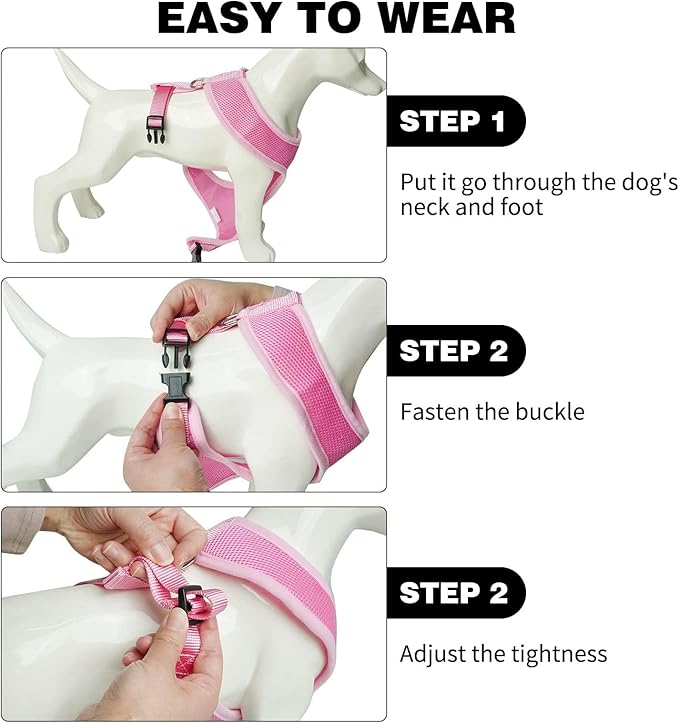 EASY TO WEAR

STEP 1

Put it go through the dog's neck and foot

STEP 2

Fasten the buckle

STEP 2

Adjust the tightness