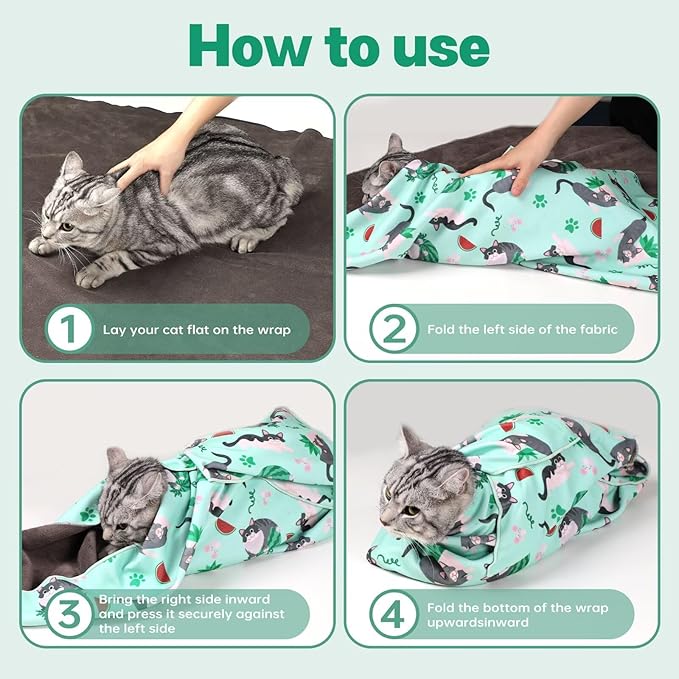 How to use

1 Lay your cat flat on the wrap

2 Fold the left side of the fabric

3 Bring the right side inward and press it securely against the left side

4 Fold the bottom of the wrap upwardsinward