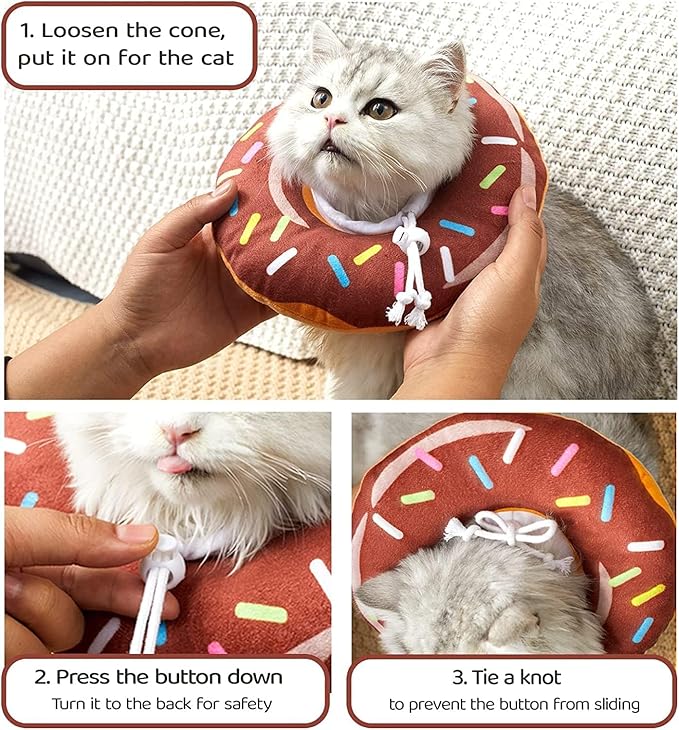 1. Loosen the cone, put it on for the cat

2. Press the button down
Turn it to the back for safety

3. Tie a knot
to prevent the button from sliding