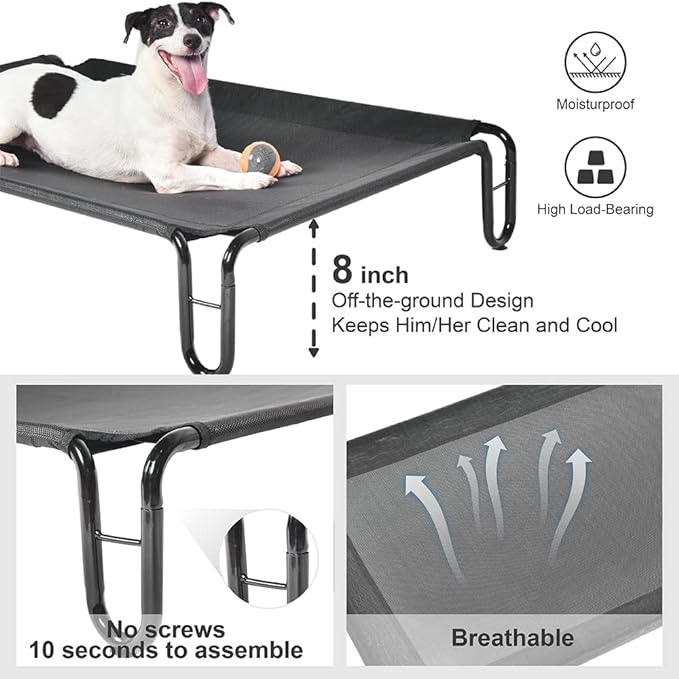 Moisturproof

High Load-Bearing

8 inch
Off-the-ground Design
Keeps Him/Her Clean and Cool

No screws
10 seconds to assemble

Breathable