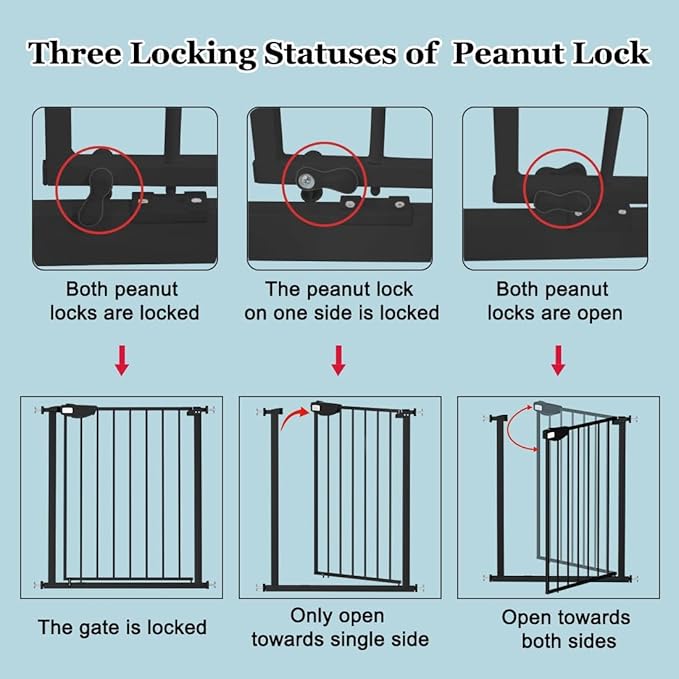 Three Locking Statuses of Peanut Lock

Both peanut locks are locked

The peanut lock on one side is locked

Both peanut locks are open

The gate is locked

Only open towards single side

Open towards both sides