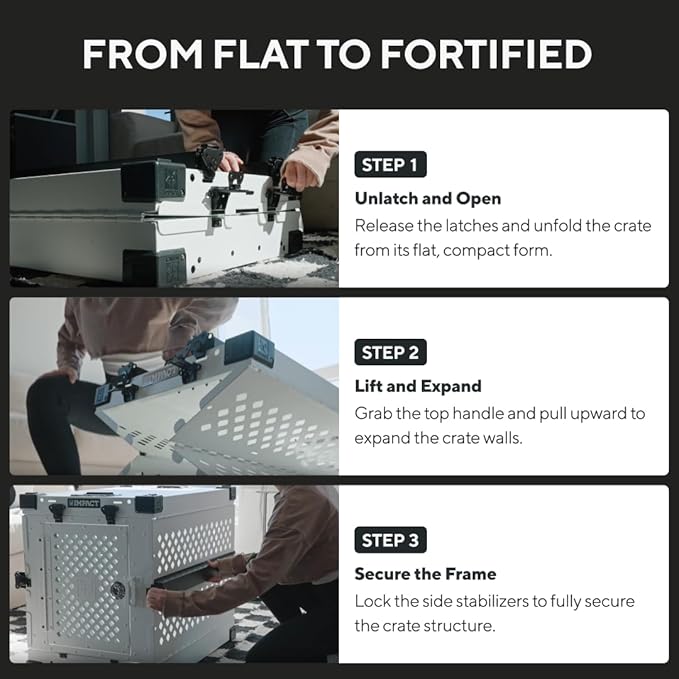 FROM FLAT TO FORTIFIED

STEP 1
Unlatch and Open
Release the latches and unfold the crate from its flat, compact form.

IMPACT

STEP 2
Lift and Expand
Grab the top handle and pull upward to expand the crate walls.

IMPACT

STEP 3
Secure the Frame
Lock the side stabilizers to fully secure the crate structure.