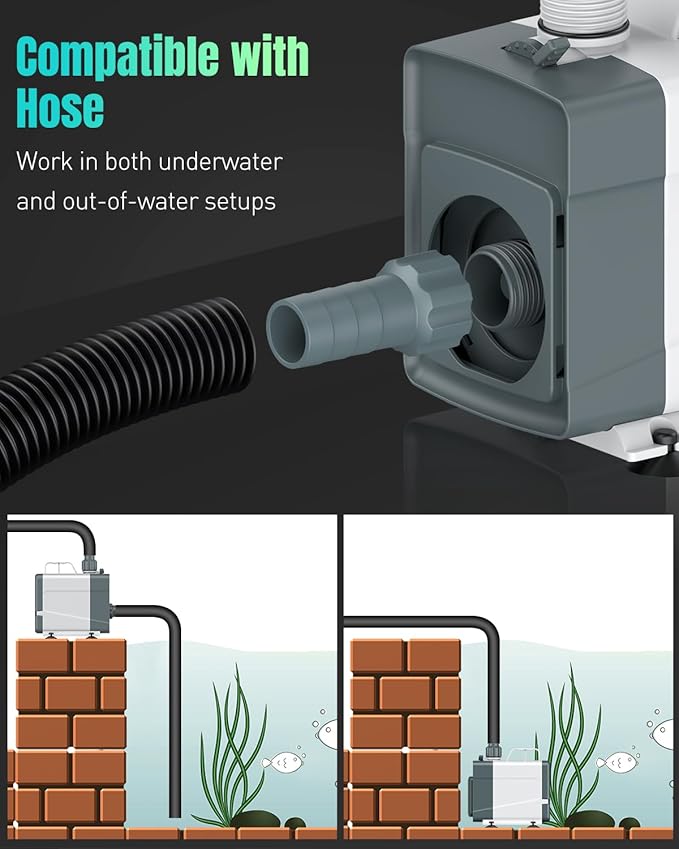 Compatible with Hose

Work in both underwater and out-of-water setups