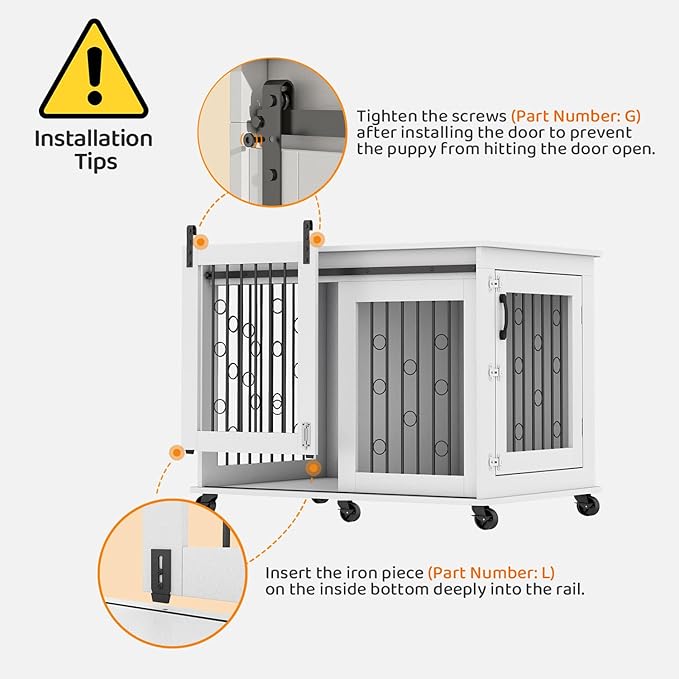 Installation Tips

Tighten the screws (Part Number: G) after installing the door to prevent the puppy from hitting the door open.

Insert the iron piece (Part Number: L) on the inside bottom deeply into the rail.