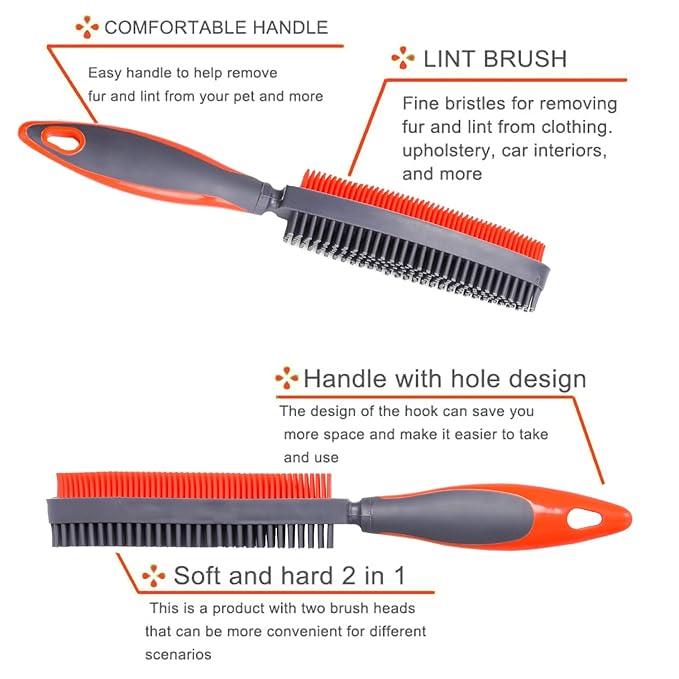 COMFORTABLE HANDLE

Easy handle to help remove fur and lint from your pet and more

LINT BRUSH

Fine bristles for removing fur and lint from clothing. upholstery, car interiors, and more

Handle with hole design

The design of the hook can save you more space and make it easier to take and use

Soft and hard 2 in 1

This is a product with two brush heads that can be more convenient for different scenarios