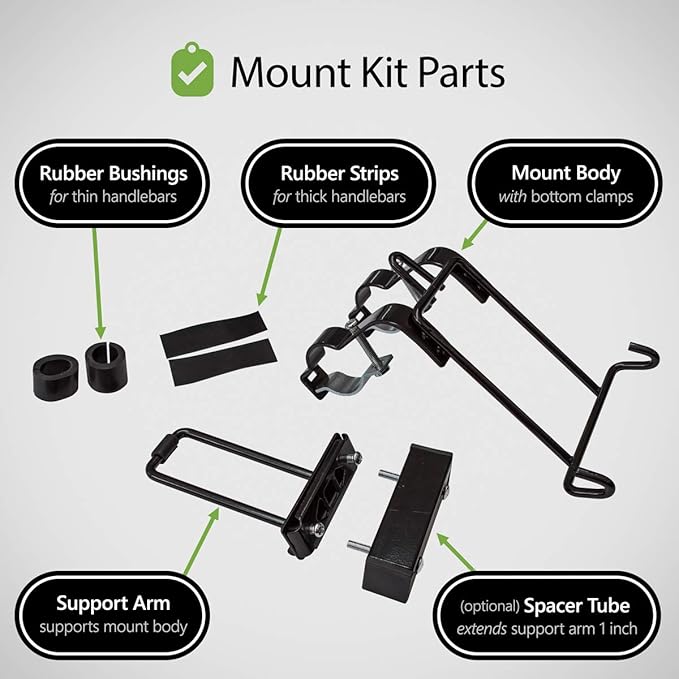 Mount Kit Parts

Rubber Bushings
for thin handlebars

Rubber Strips
for thick handlebars

Mount Body
with bottom clamps

Support Arm
supports mount body

(optional) Spacer Tube
extends support arm 1 inch