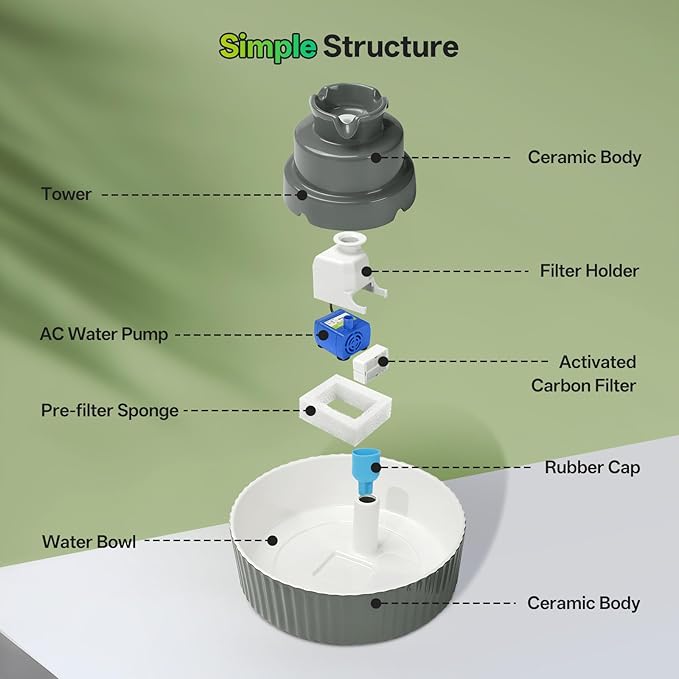 Simple Structure

Ceramic Body

Tower

Filter Holder

AC Water Pump

Activated Carbon Filter

Pre-filter Sponge

Rubber Cap

Water Bowl

Ceramic Body