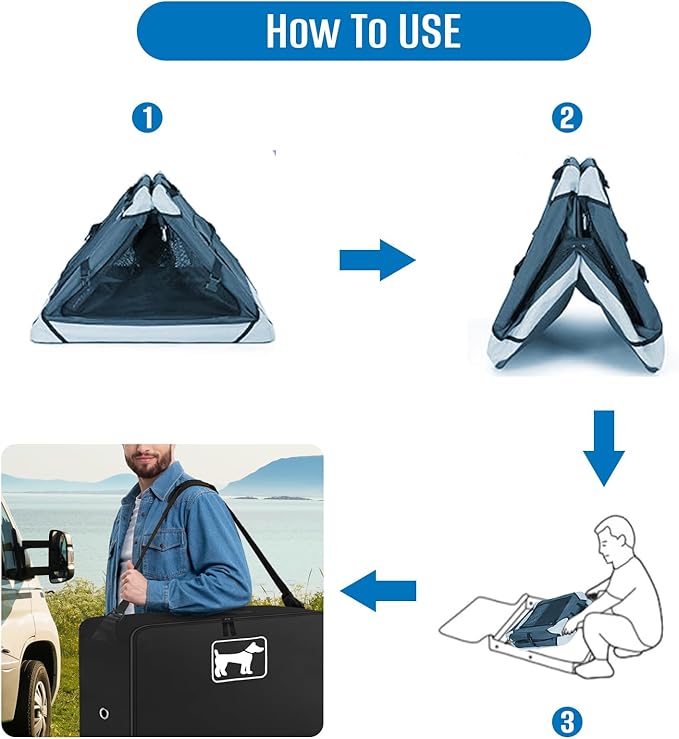 How To USE

1

2

3