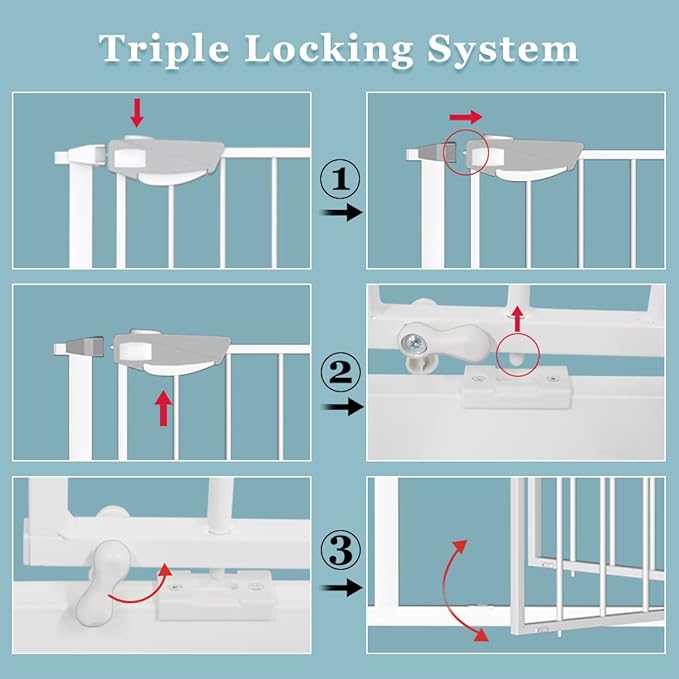 Triple Locking System

①

②

③