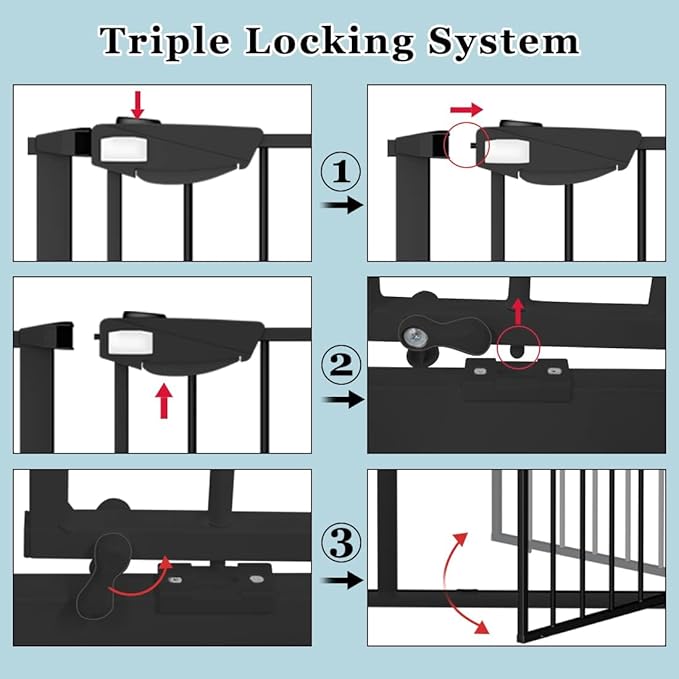 Triple Locking System

①

②

③