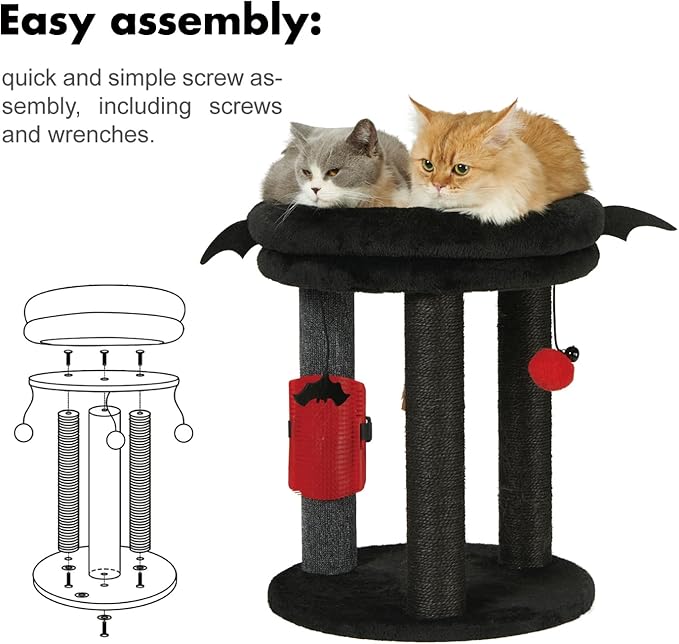 Easy assembly:

quick and simple screw assembly, including screws and wrenches.