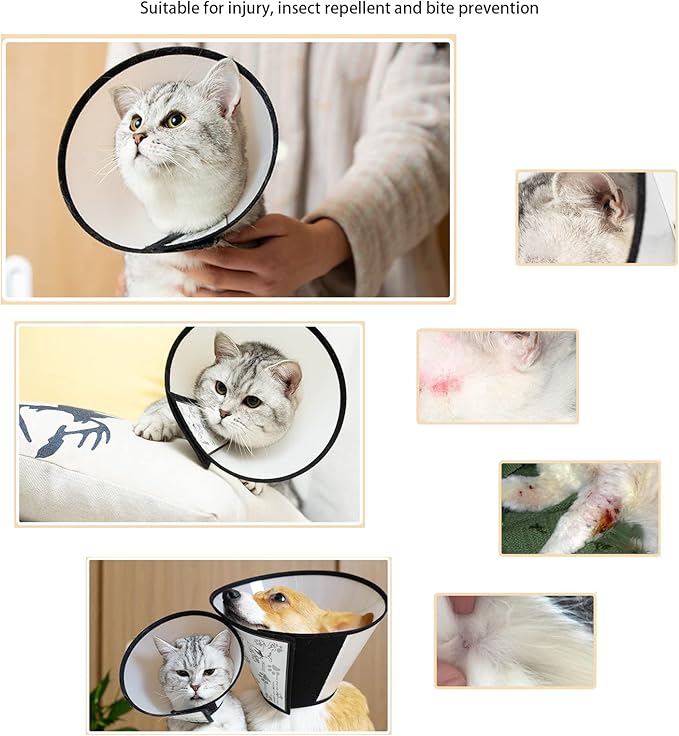 Suitable for injury, insect repellent and bite prevention