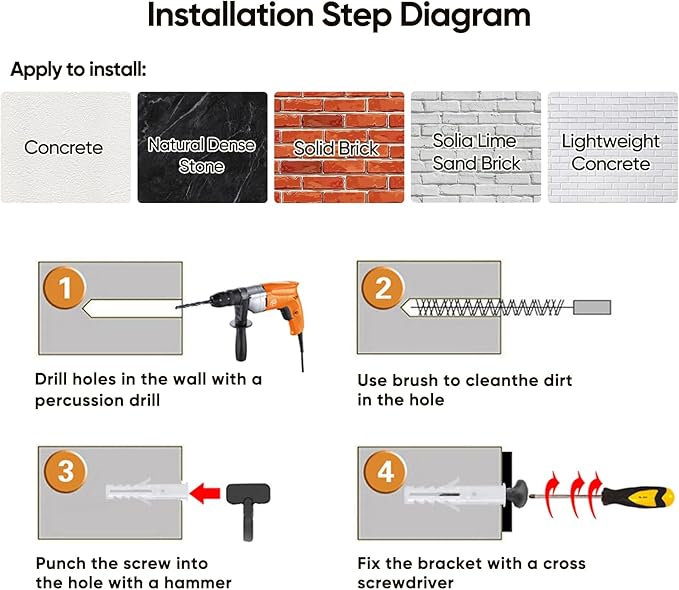 Installation Step Diagram

Apply to install:

Concrete

Natural Dense Stone

Solid Brick

Solia Lime Sand Brick

Lightweight Concrete

1

Drill holes in the wall with a percussion drill

2

Use brush to cleanthe dirt in the hole

3

Punch the screw into the hole with a hammer

4

Fix the bracket with a cross screwdriver