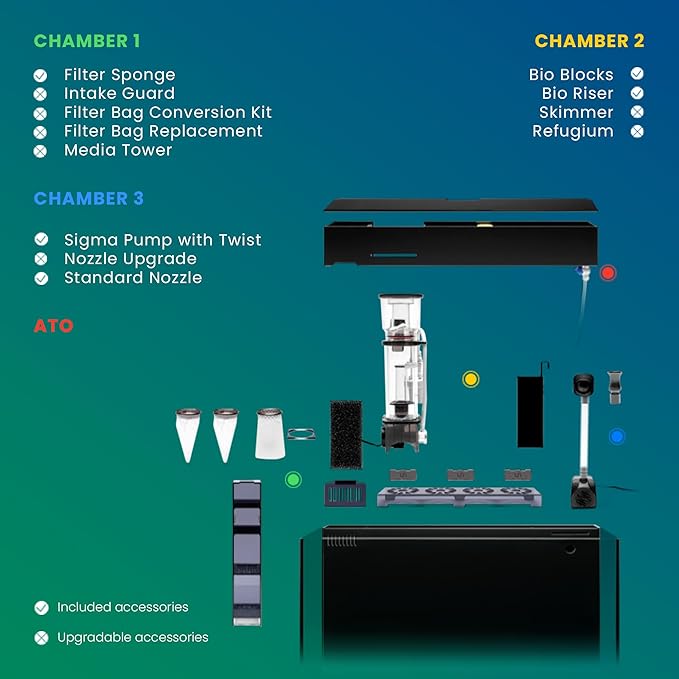 CHAMBER 1

Filter Sponge
Intake Guard
Filter Bag Conversion Kit
Filter Bag Replacement
Media Tower

CHAMBER 2

Bio Blocks
Bio Riser
Skimmer
Refugium

CHAMBER 3

Sigma Pump with Twist
Nozzle Upgrade
Standard Nozzle

ATO

Included accessories

Upgradable accessories