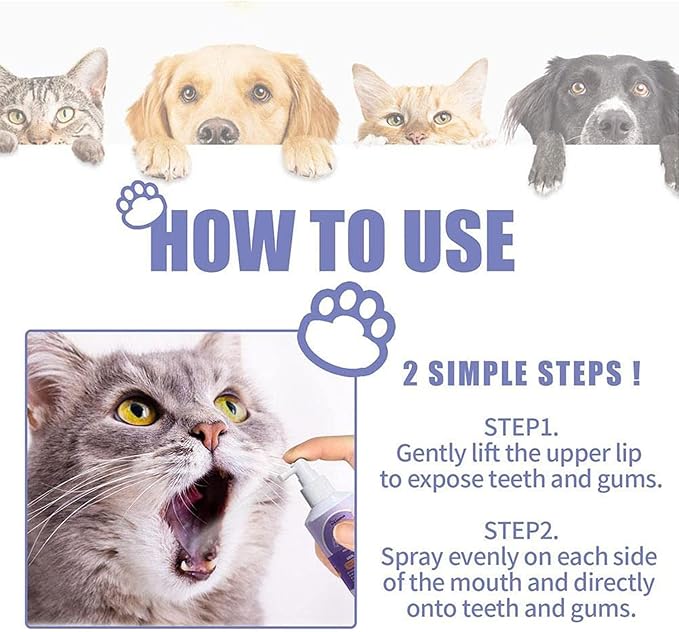 HOW TO USE

2 SIMPLE STEPS !

STEP1.
Gently lift the upper lip to expose teeth and gums.

STEP2.
Spray evenly on each side of the mouth and directly onto teeth and gums.