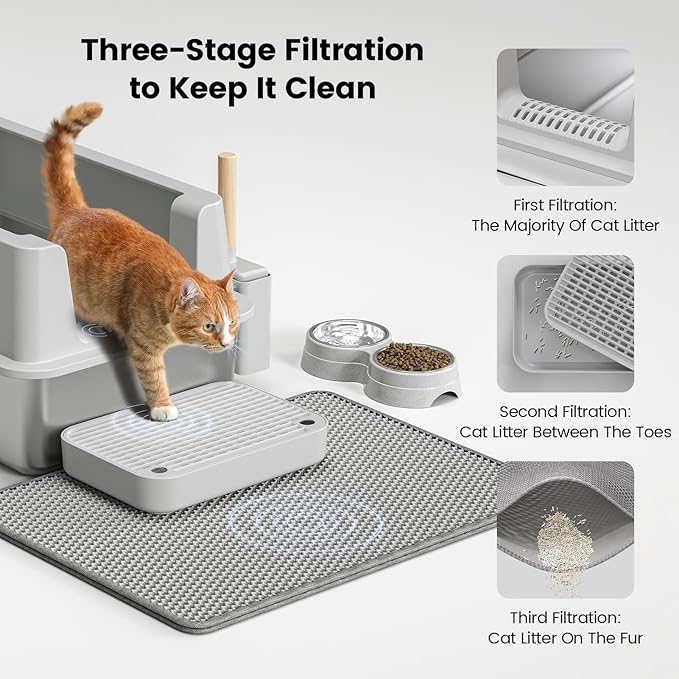 Three-Stage Filtration to Keep It Clean

First Filtration:
The Majority Of Cat Litter

Second Filtration:
Cat Litter Between The Toes

Third Filtration:
Cat Litter On The Fur