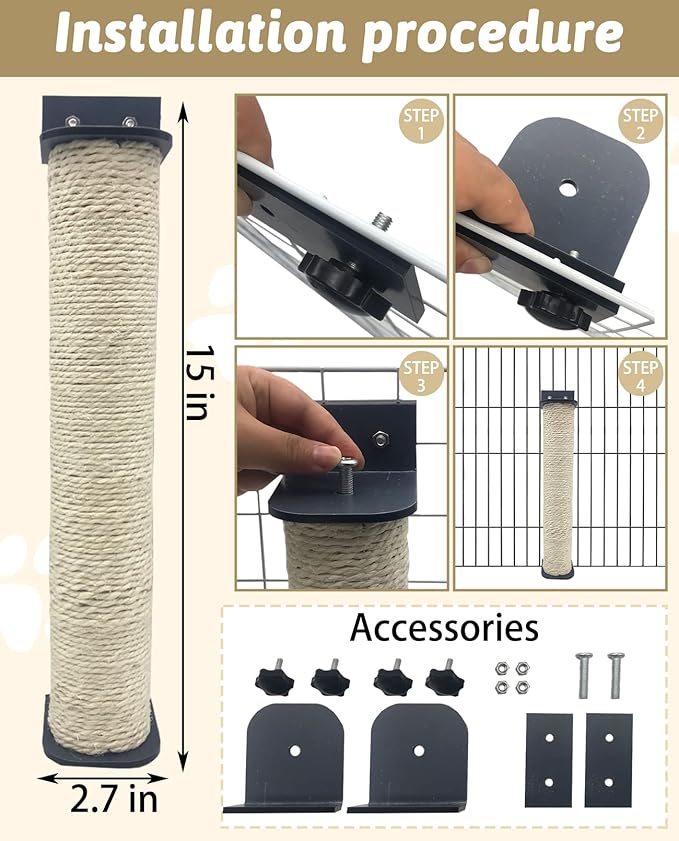 Installation procedure

15 in

2.7 in

STEP 1

STEP 2

STEP 3

STEP 4

Accessories