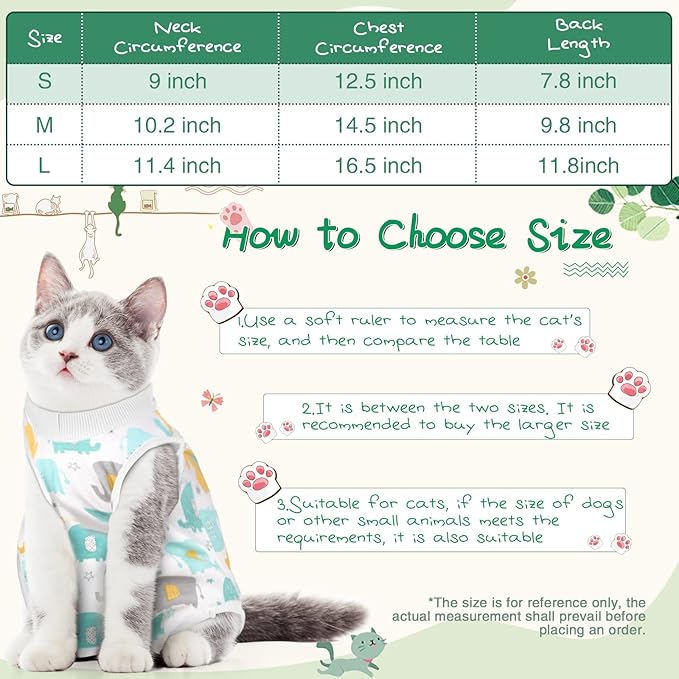 | Size | Neck Circumference | Chest Circumference | Back Length |
|---|---|---|---|
| S | 9 inch | 12.5 inch | 7.8 inch |
| M | 10.2 inch | 14.5 inch | 9.8 inch |
| L | 11.4 inch | 16.5 inch | 11.8inch |

How to Choose Size

1.Use a soft ruler to measure the cat's size, and then compare the table

2.It is between the two sizes. It is recommended to buy the larger size

3.Suitable for cats, if the size of dogs or other small animals meets the requirements, it is also suitable

*The size is for reference only, the actual measurement shall prevail before placing an order.