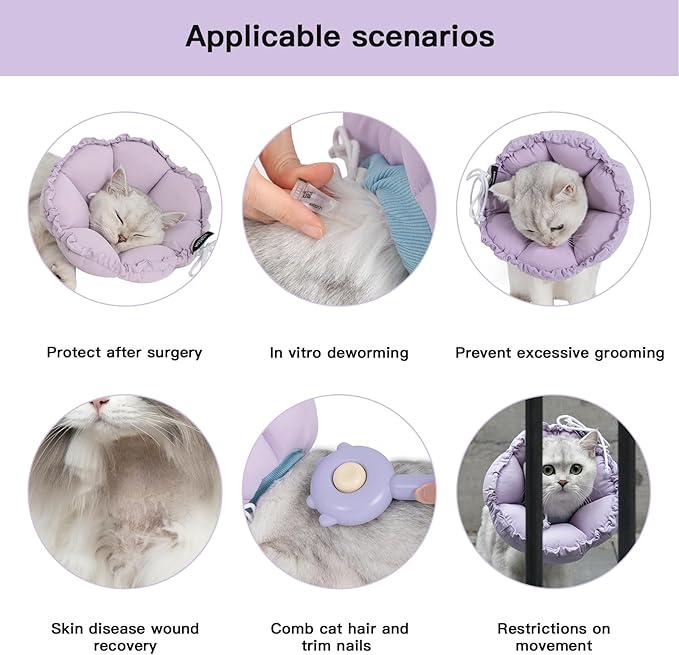 Applicable scenarios

Protect after surgery

In vitro deworming

Prevent excessive grooming

Skin disease wound recovery

Comb cat hair and trim nails

Restrictions on movement