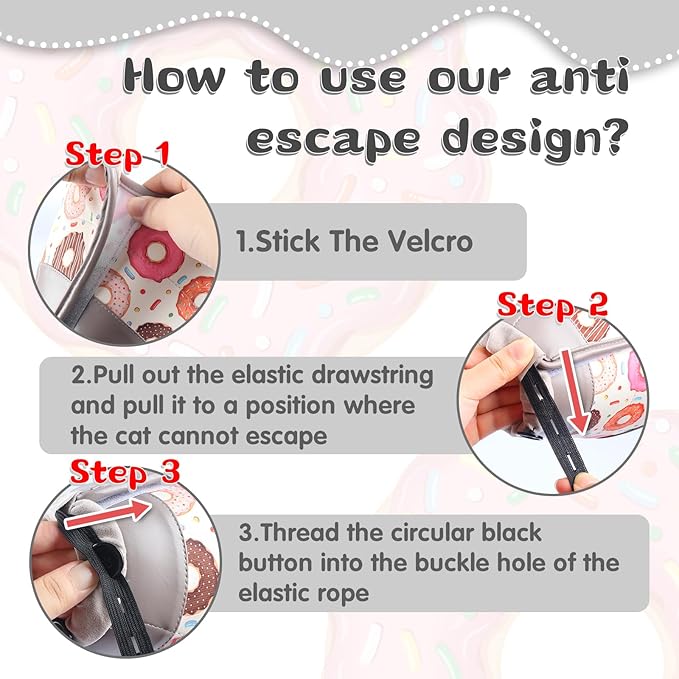 How to use our anti escape design?

Step 1

1.Stick The Velcro

Step 2

2.Pull out the elastic drawstring and pull it to a position where the cat cannot escape

Step 3

3.Thread the circular black button into the buckle hole of the elastic rope