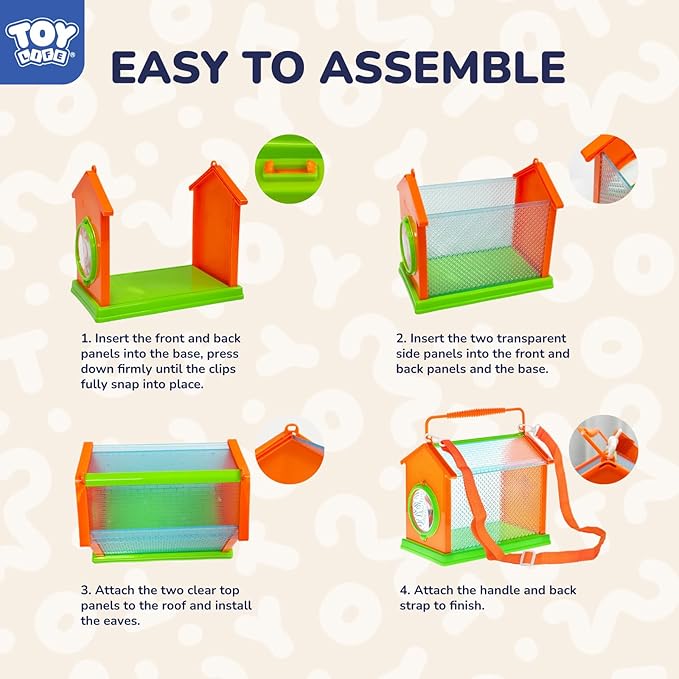 TOY LIFE®

EASY TO ASSEMBLE

1. Insert the front and back panels into the base, press down firmly until the clips fully snap into place.

2. Insert the two transparent side panels into the front and back panels and the base.

3. Attach the two clear top panels to the roof and install the eaves.

4. Attach the handle and back strap to finish.