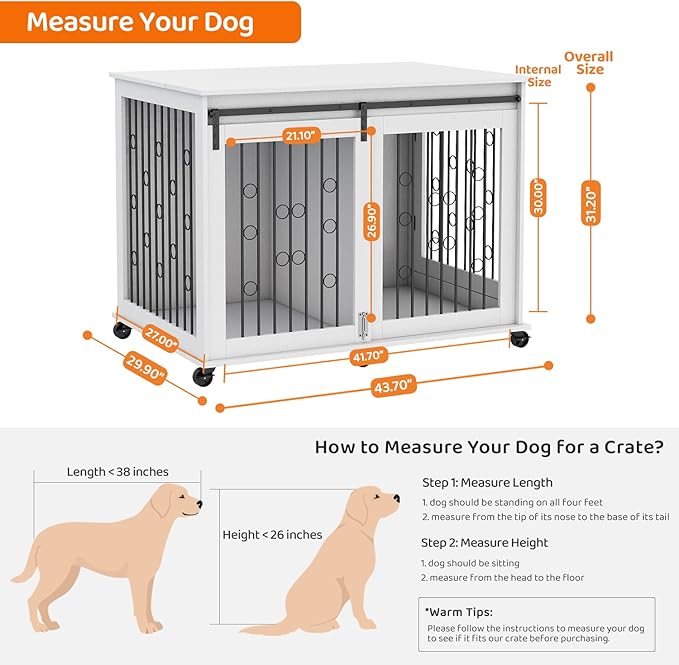 Measure Your Dog

Internal Size

Overall Size

21.10"

26.90"

30.00"

31.20"

27.00"

29.90"

41.70"

43.70"

How to Measure Your Dog for a Crate?

Length < 38 inches

Height < 26 inches

Step 1: Measure Length

1. dog should be standing on all four feet
2. measure from the tip of its nose to the base of its tail

Step 2: Measure Height

1. dog should be sitting
2. measure from the head to the floor

*Warm Tips:
Please follow the instructions to measure your dog to see if it fits our crate before purchasing.