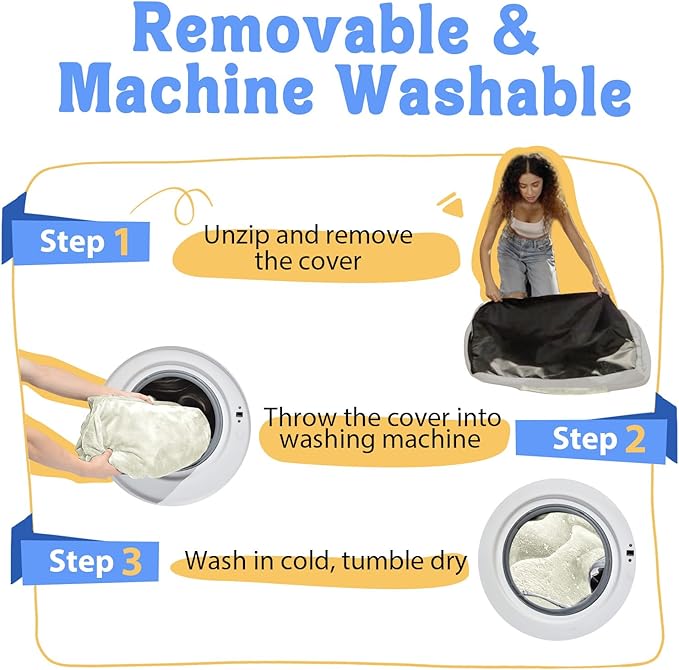 Removable & Machine Washable

Step 1

Unzip and remove the cover

Throw the cover into washing machine

Step 2

Step 3

Wash in cold, tumble dry