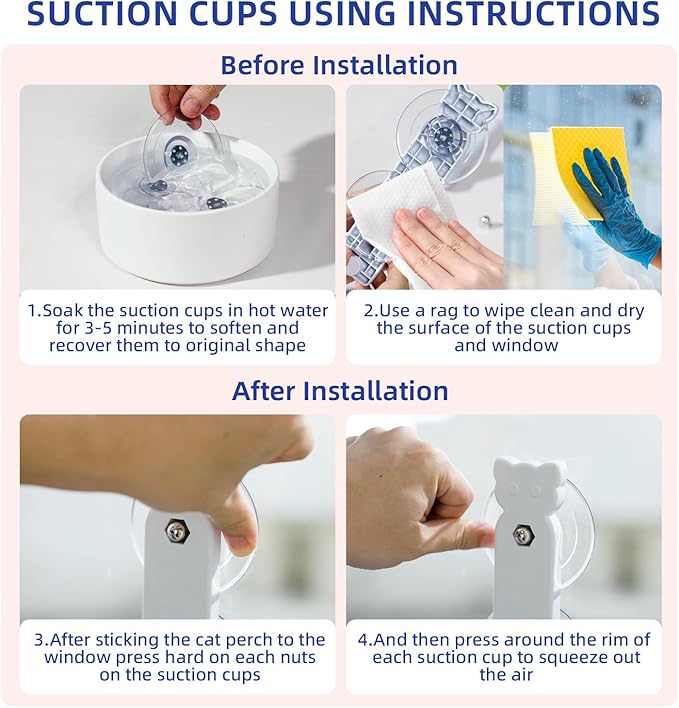 SUCTION CUPS USING INSTRUCTIONS

Before Installation

1.Soak the suction cups in hot water for 3-5 minutes to soften and recover them to original shape

2.Use a rag to wipe clean and dry the surface of the suction cups and window

After Installation

3.After sticking the cat perch to the window press hard on each nuts on the suction cups

4.And then press around the rim of each suction cup to squeeze out the air