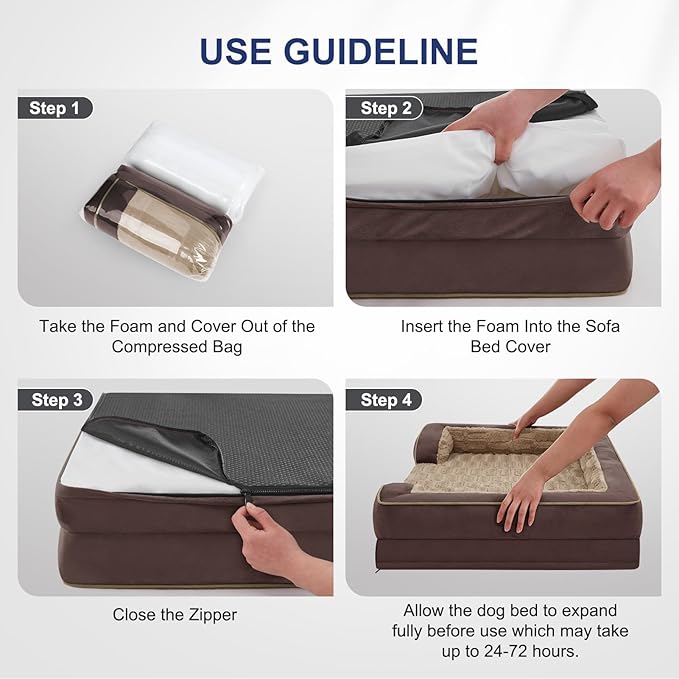 USE GUIDELINE

Step 1

Take the Foam and Cover Out of the Compressed Bag

Step 2

Insert the Foam Into the Sofa Bed Cover

Step 3

Close the Zipper

Step 4

Allow the dog bed to expand fully before use which may take up to 24-72 hours.