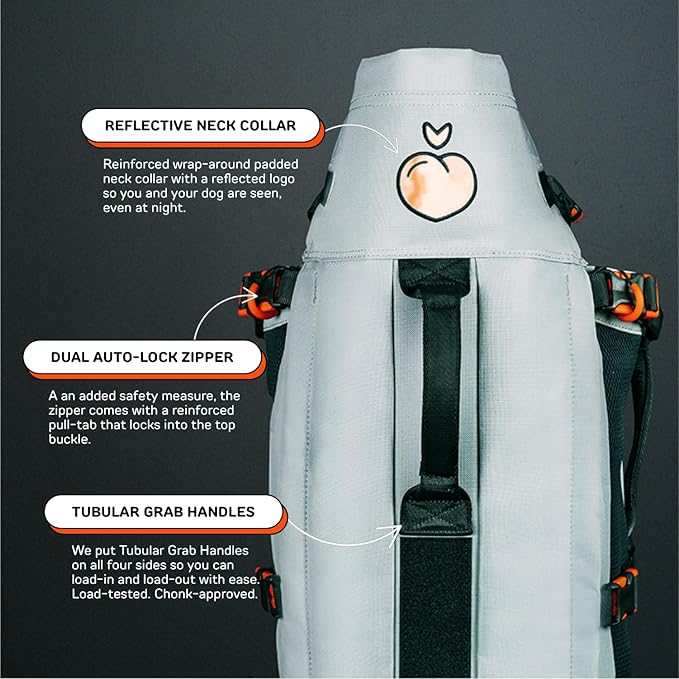 REFLECTIVE NECK COLLAR

Reinforced wrap-around padded neck collar with a reflected logo so you and your dog are seen, even at night.

DUAL AUTO-LOCK ZIPPER

A an added safety measure, the zipper comes with a reinforced pull-tab that locks into the top buckle.

TUBULAR GRAB HANDLES

We put Tubular Grab Handles on all four sides so you can load-in and load-out with ease. Load-tested. Chonk-approved.