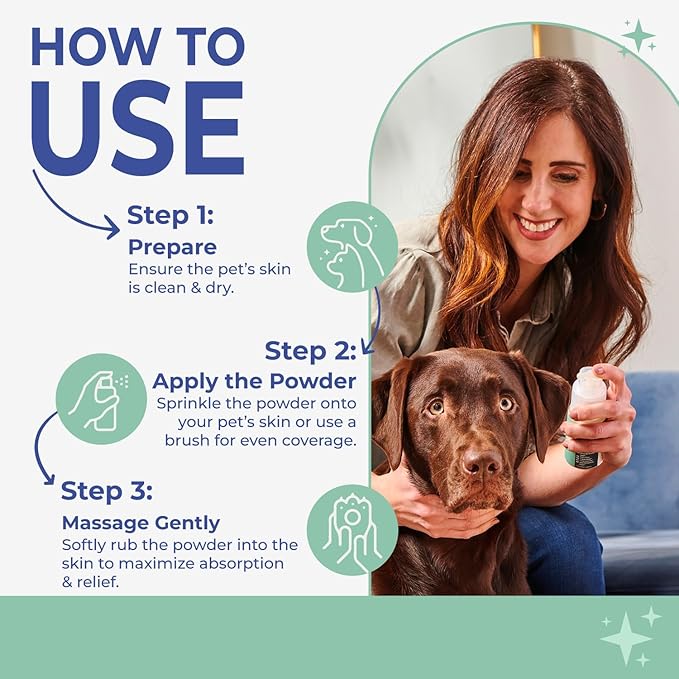 HOW TO USE

Step 1:
Prepare
Ensure the pet's skin is clean & dry.

Step 2:
Apply the Powder
Sprinkle the powder onto your pet's skin or use a brush for even coverage.

Step 3:
Massage Gently
Softly rub the powder into the skin to maximize absorption & relief.