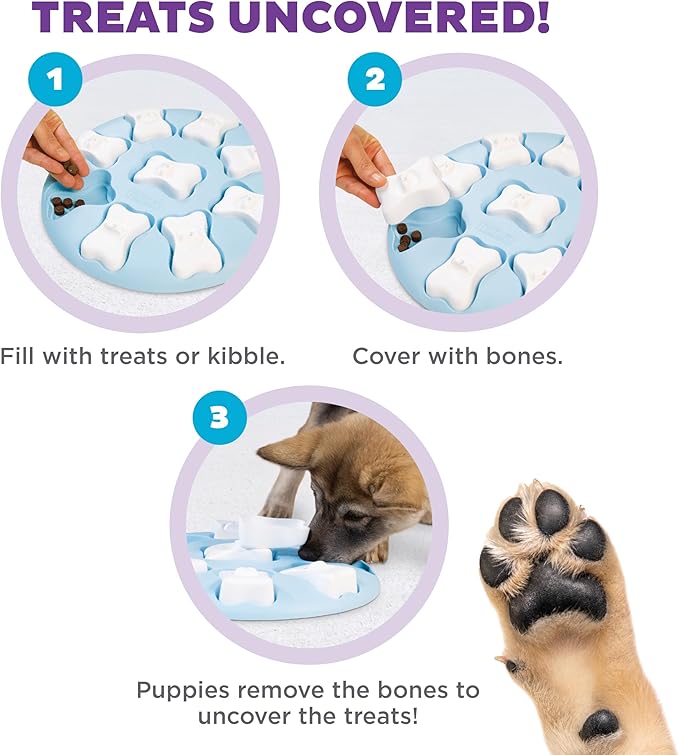 TREATS UNCOVERED!

1

Fill with treats or kibble.

2

Cover with bones.

3

Puppies remove the bones to uncover the treats!