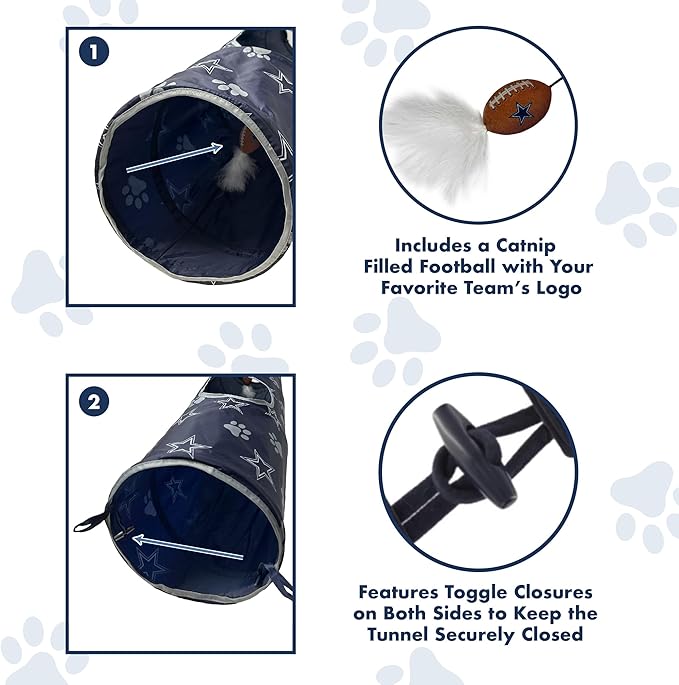 1

Includes a Catnip Filled Football with Your Favorite Team's Logo

2

Features Toggle Closures on Both Sides to Keep the Tunnel Securely Closed