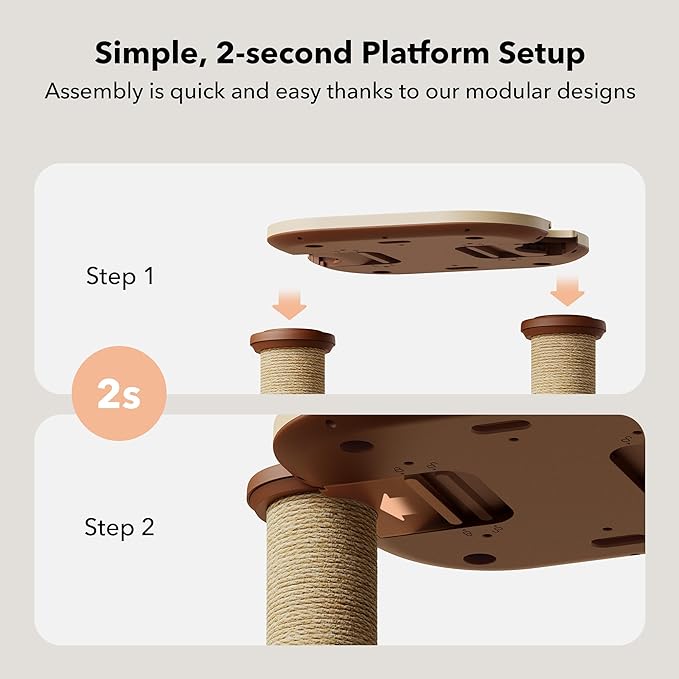 Simple, 2-second Platform Setup

Assembly is quick and easy thanks to our modular designs

Step 1

2s

Step 2