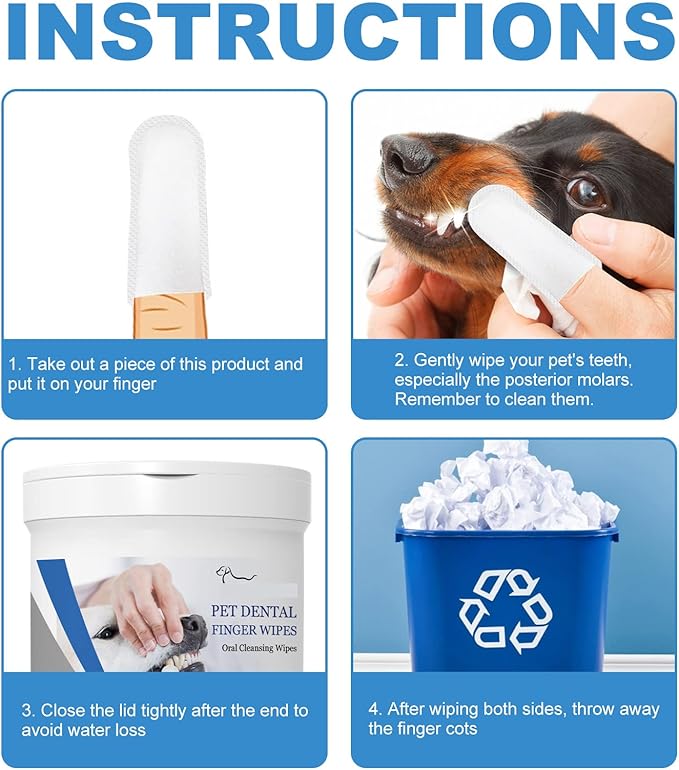 INSTRUCTIONS

1. Take out a piece of this product and put it on your finger

2. Gently wipe your pet's teeth, especially the posterior molars. Remember to clean them.

PET DENTAL FINGER WIPES

Oral Cleansing Wipes

3. Close the lid tightly after the end to avoid water loss

4. After wiping both sides, throw away the finger cots