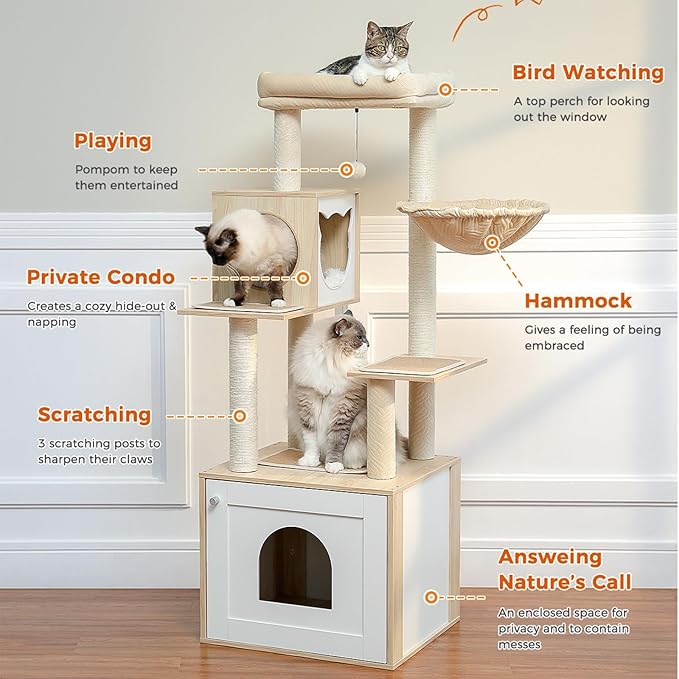 Bird Watching

A top perch for looking out the window

Playing

Pompom to keep them entertained

Private Condo

Creates a cozy hide-out & napping

Hammock

Gives a feeling of being embraced

Scratching

3 scratching posts to sharpen their claws

Answeing Nature's Call

An enclosed space for privacy and to contain messes