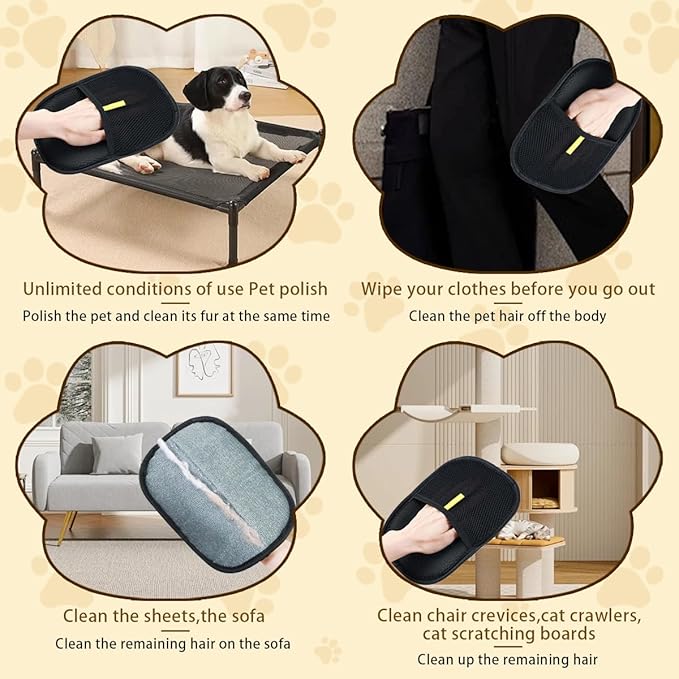 Unlimited conditions of use Pet polish

Polish the pet and clean its fur at the same time

Wipe your clothes before you go out

Clean the pet hair off the body

Clean the sheets,the sofa

Clean the remaining hair on the sofa

Clean chair crevices,cat crawlers, cat scratching boards

Clean up the remaining hair