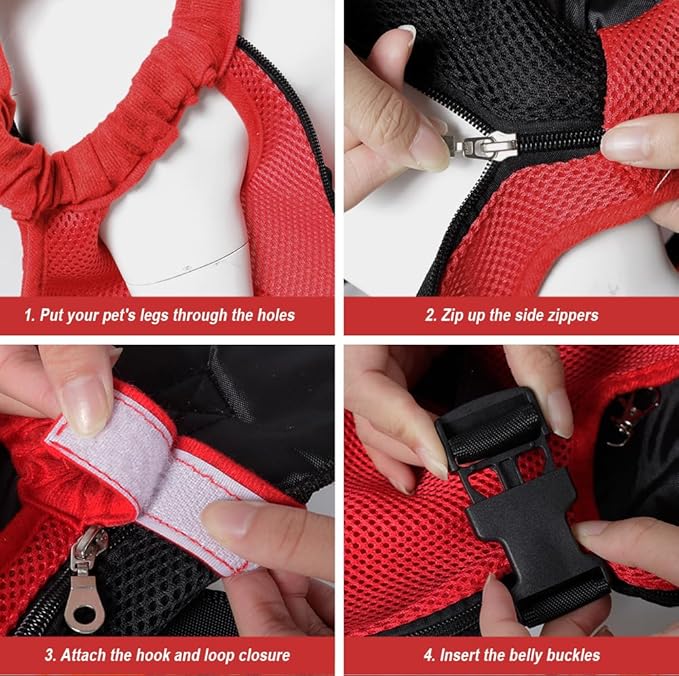 1. Put your pet's legs through the holes

2. Zip up the side zippers

3. Attach the hook and loop closure

4. Insert the belly buckles