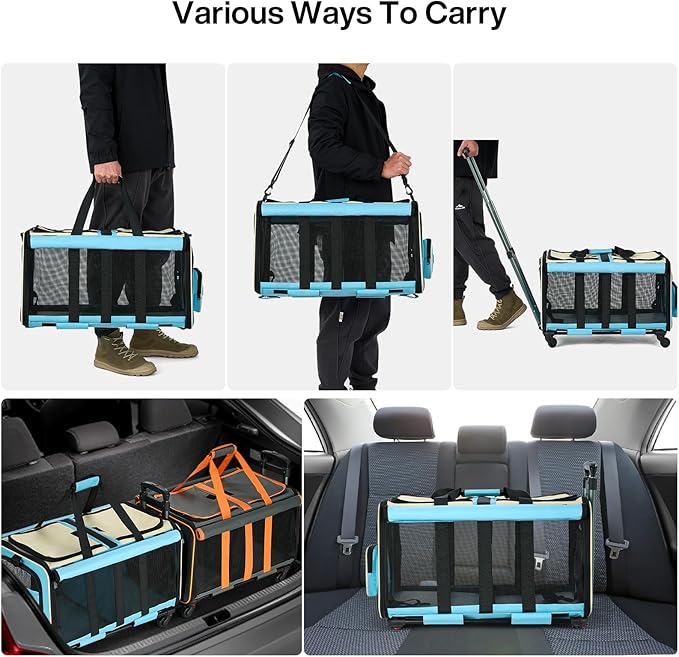 Various Ways To Carry