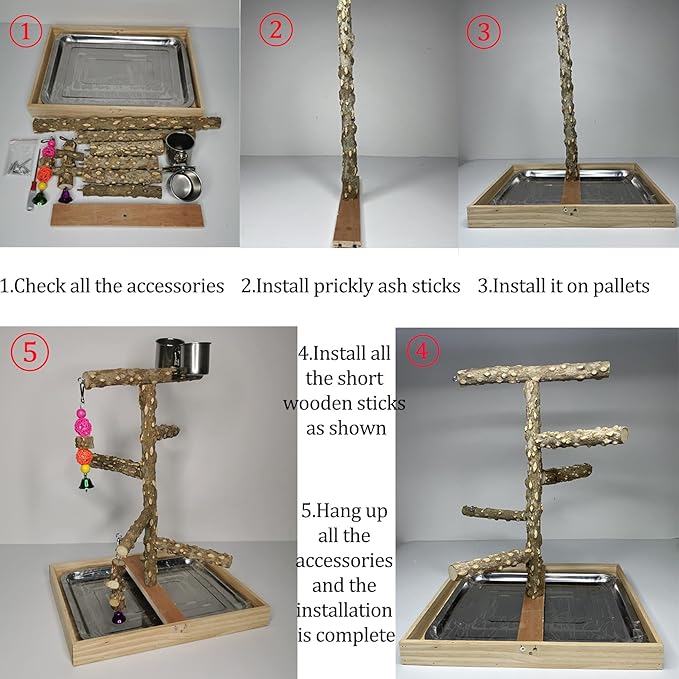 1

2

3

1.Check all the accessories

2.Install prickly ash sticks

3.Install it on pallets

5

4.Install all the short wooden sticks as shown

5.Hang up all the accessories and the installation is complete

4