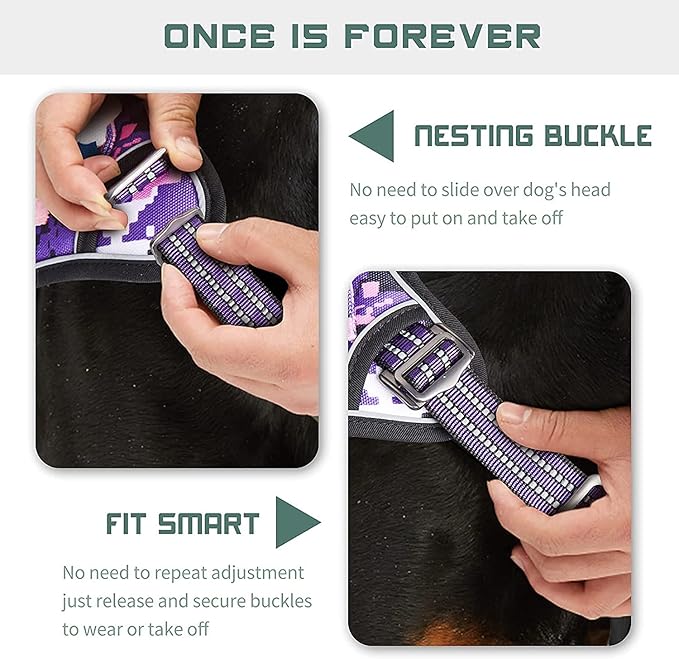 ONCE IS FOREVER

NESTING BUCKLE

No need to slide over dog's head easy to put on and take off

FIT SMART

No need to repeat adjustment just release and secure buckles to wear or take off