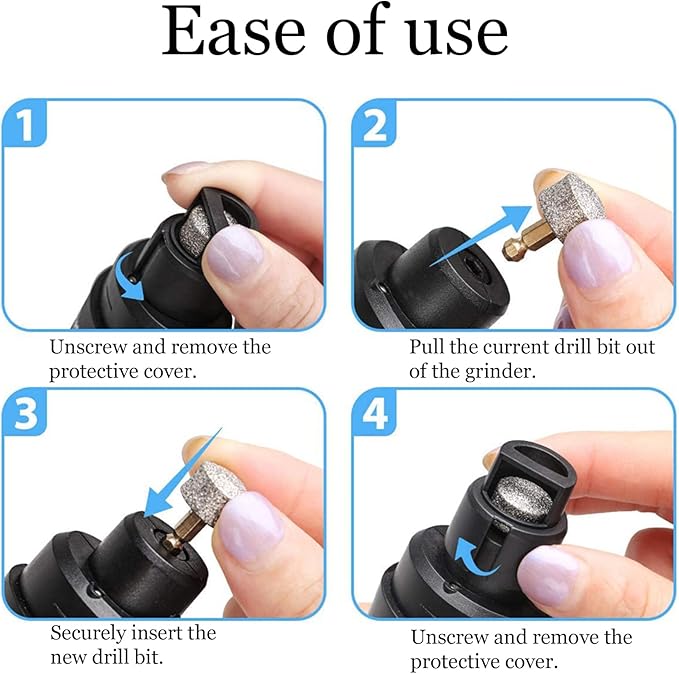 Ease of use

1

Unscrew and remove the protective cover.

2

Pull the current drill bit out of the grinder.

3

Securely insert the new drill bit.

4

Unscrew and remove the protective cover.