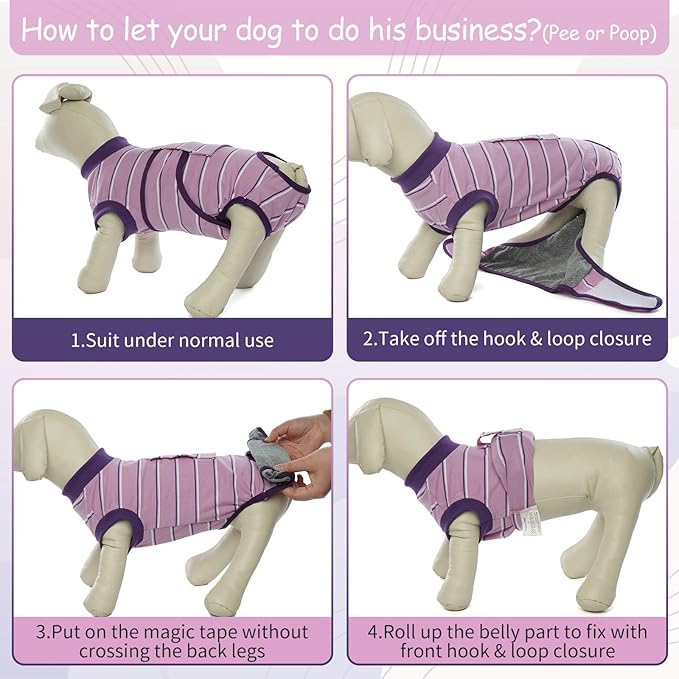 How to let your dog to do his business?(Pee or Poop)

1.Suit under normal use

2.Take off the hook & loop closure

3.Put on the magic tape without crossing the back legs

4.Roll up the belly part to fix with front hook & loop closure