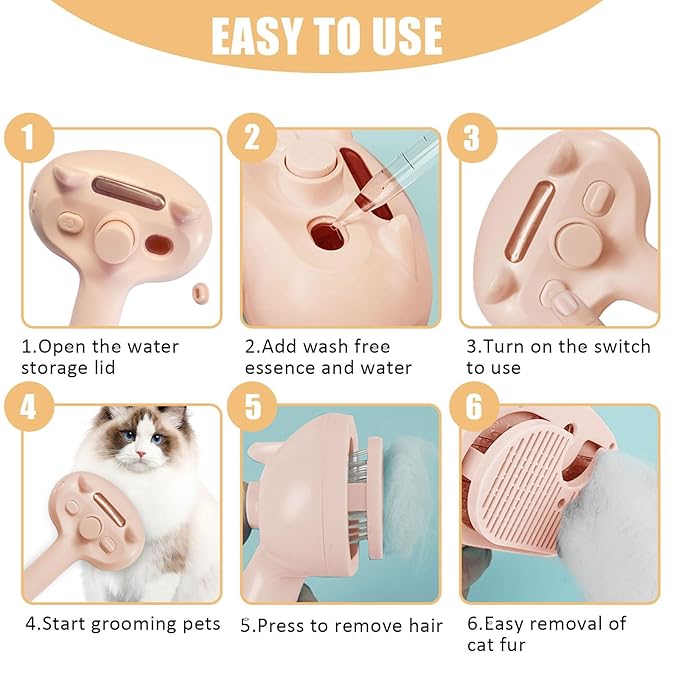 EASY TO USE

1

2

3

1.Open the water storage lid

2.Add wash free essence and water

3.Turn on the switch to use

4

5

6

4.Start grooming pets

5.Press to remove hair

6.Easy removal of cat fur