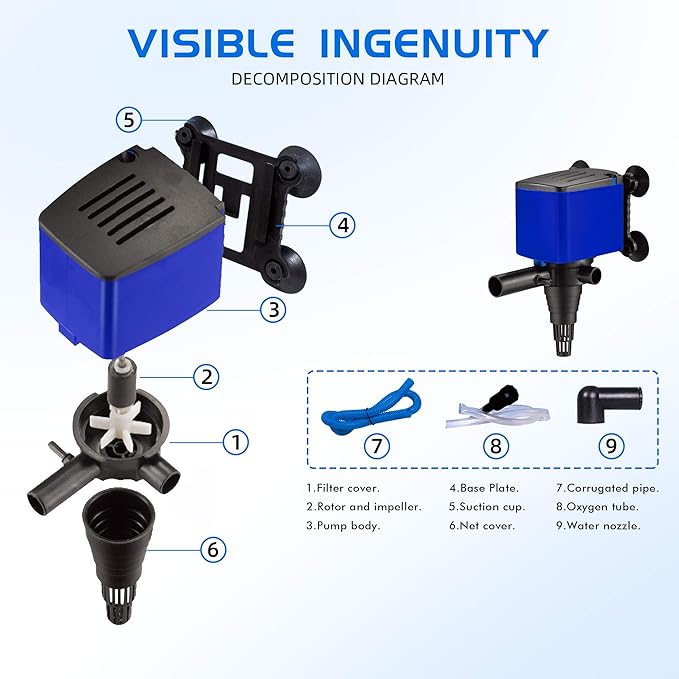 VISIBLE INGENUITY
DECOMPOSITION DIAGRAM

5
4
3
2
1
6

7
8
9

1.Filter cover.
2.Rotor and impeller.
3.Pump body.

4.Base Plate.
5.Suction cup.
6.Net cover.

7.Corrugated pipe.
8.Oxygen tube.
9.Water nozzle.