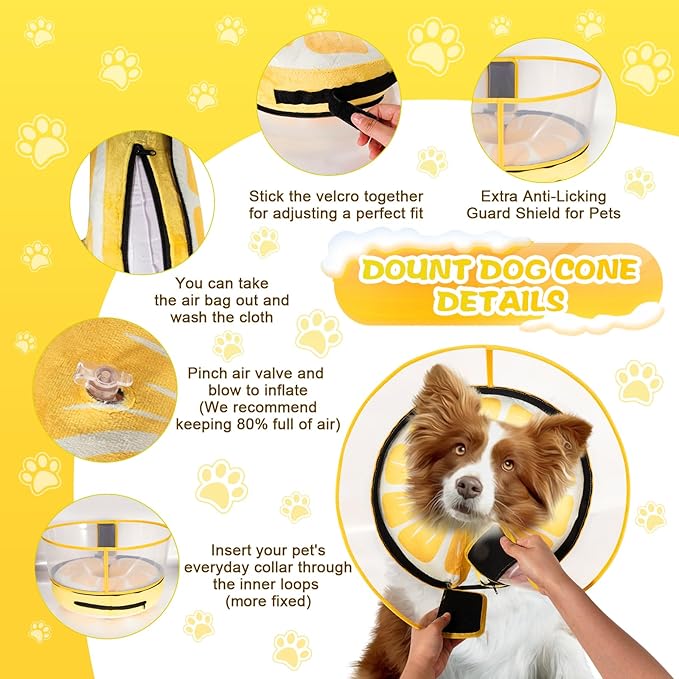 Stick the velcro together for adjusting a perfect fit

Extra Anti-Licking Guard Shield for Pets

DOUNT DOG CONE DETAILS

You can take the air bag out and wash the cloth

Pinch air valve and blow to inflate (We recommend keeping 80% full of air)

Insert your pet's everyday collar through the inner loops (more fixed)