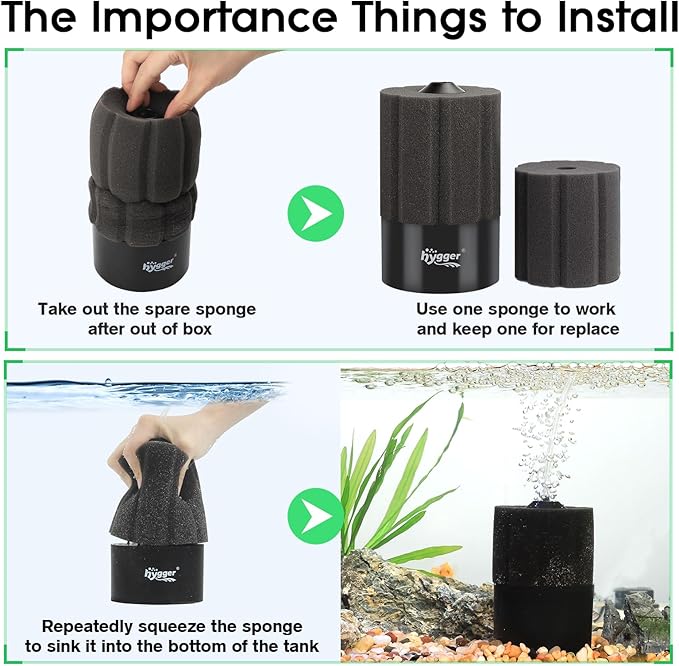 The Importance Things to Install

hygger

Take out the spare sponge after out of box

hygger

Use one sponge to work and keep one for replace

hygger

Repeatedly squeeze the sponge to sink it into the bottom of the tank